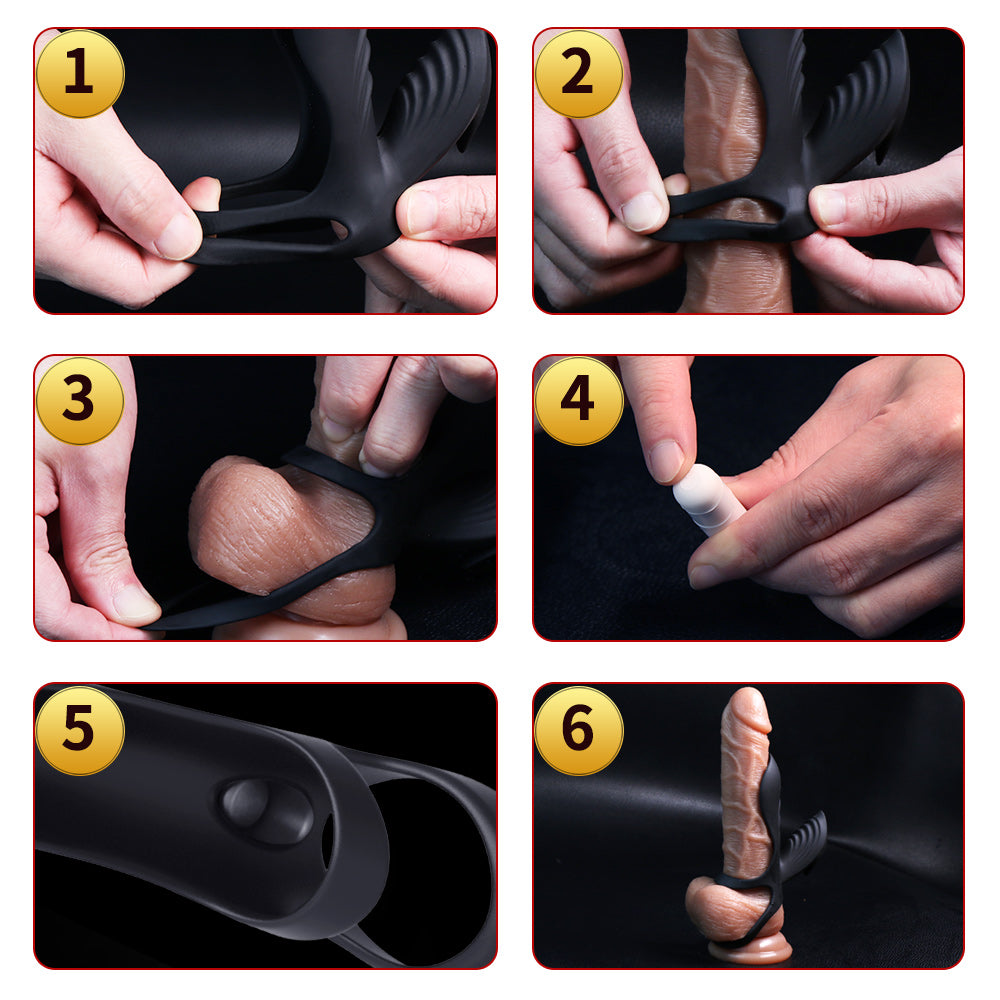 1

2

3

4

5

6