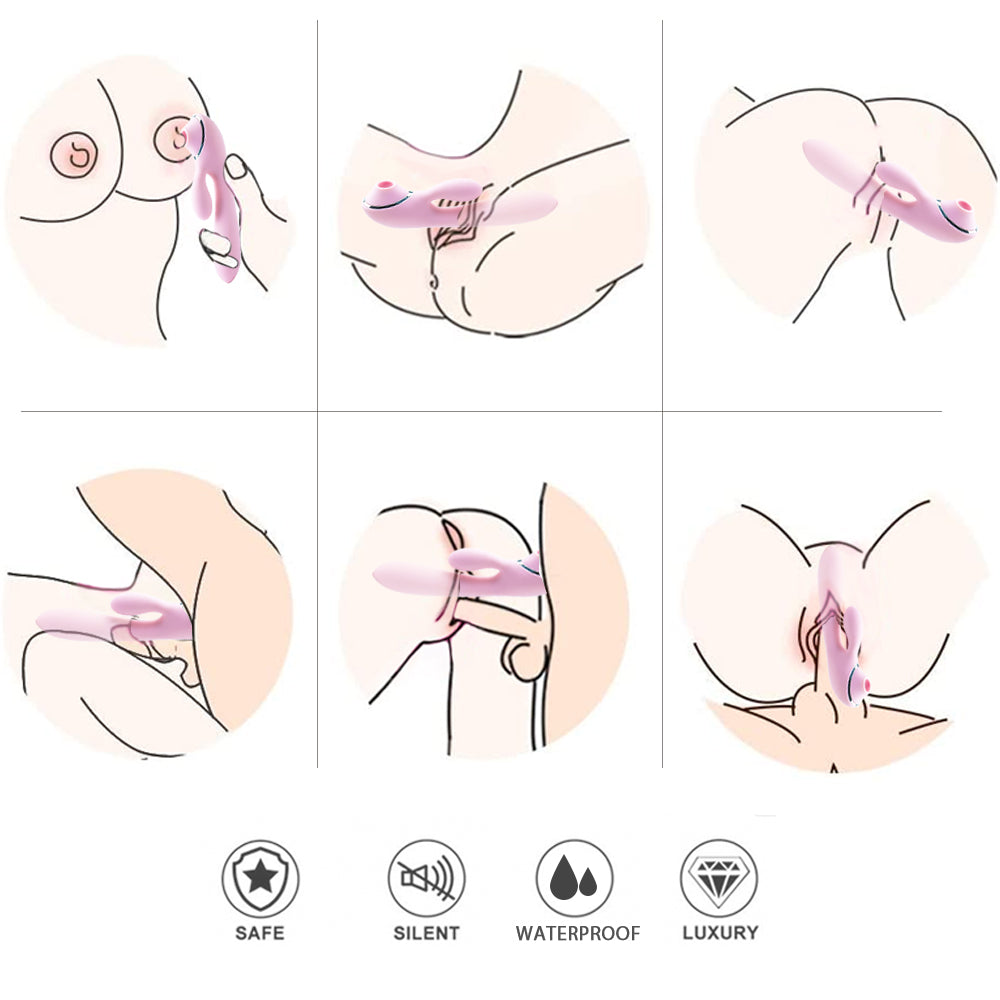 SAFE

SILENT

WATERPROOF

LUXURY