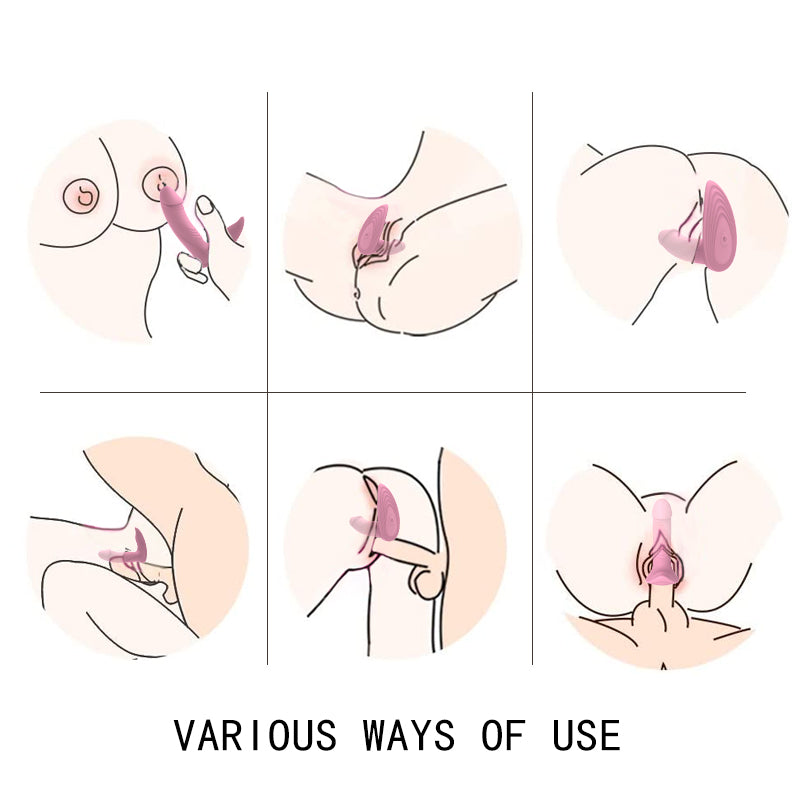 VARIOUS WAYS OF USE