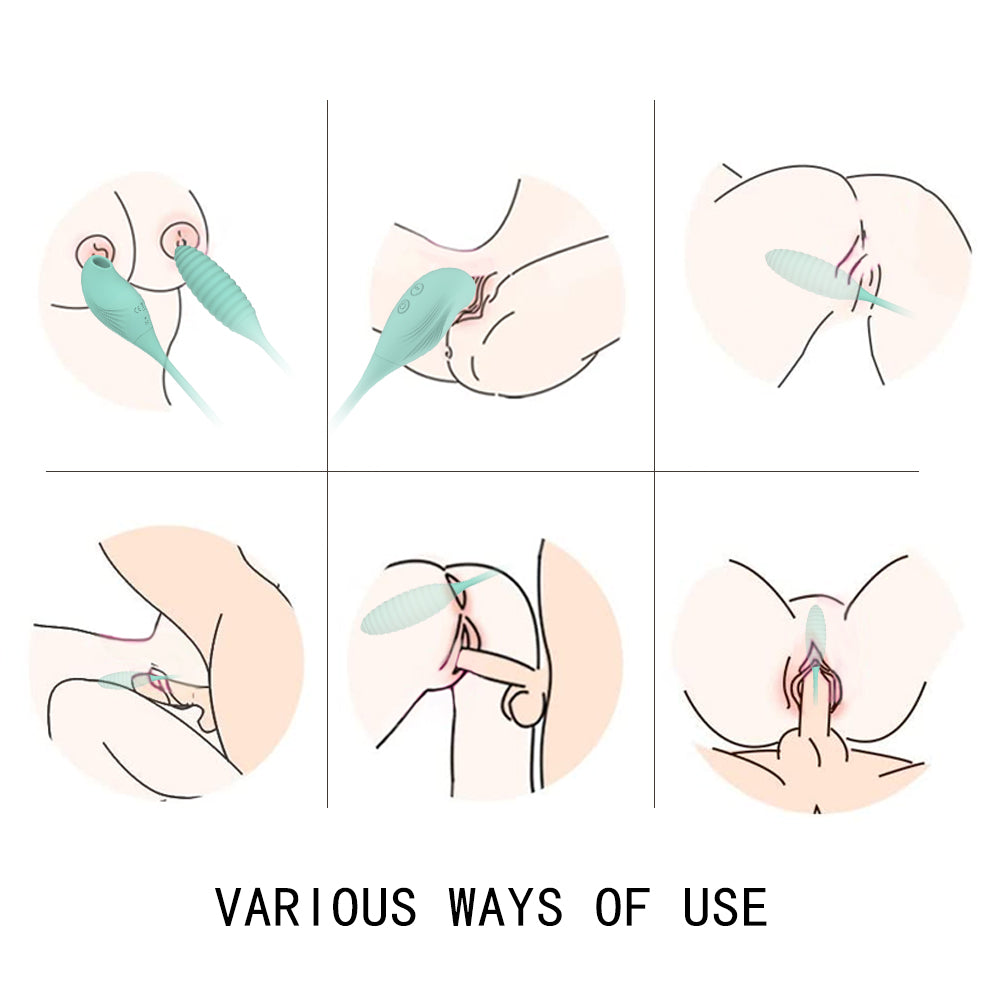 VARIOUS WAYS OF USE